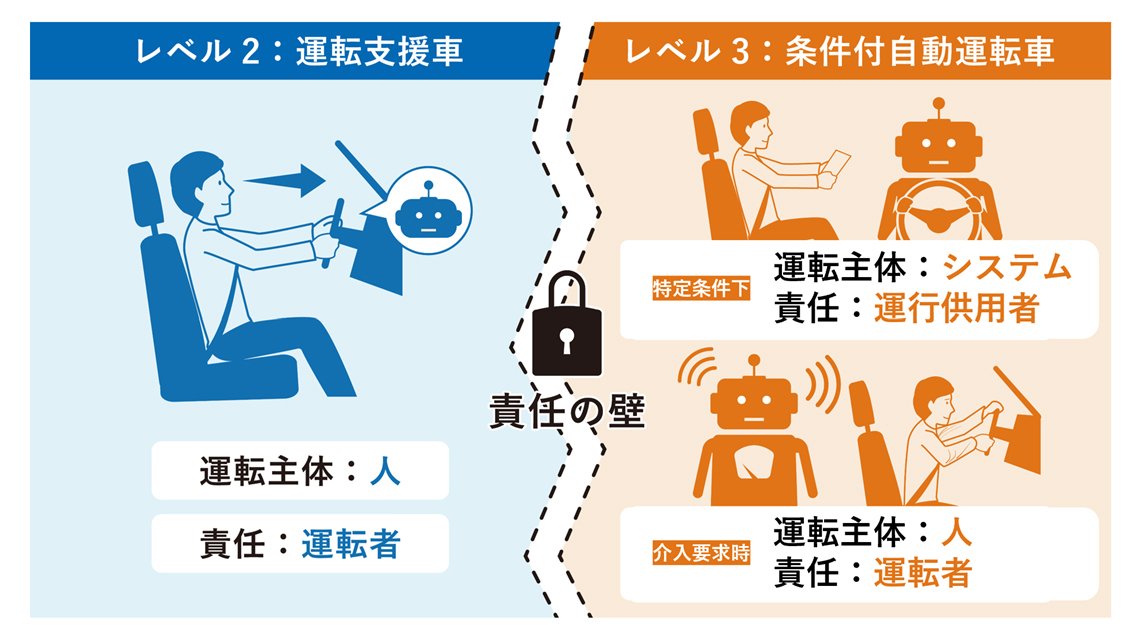 レベル２：運転支援車

運転主体：人

責任：運転者

責任の壁

レベル３：条件付自動運転車

特定条件下

運転主体：システム

責任：運行供用者

介入要求時

運転主体：人

責任：運転者