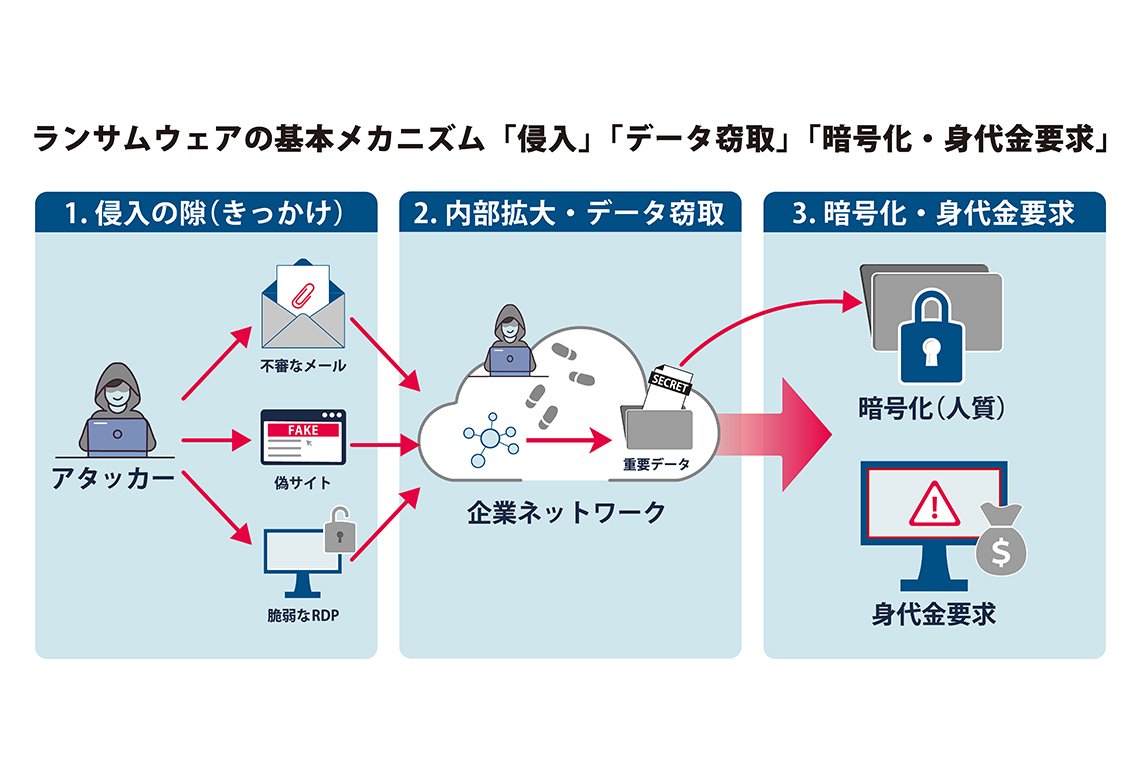 ランサムウェアの基本メカニズム「侵入」「データ窃取」「暗号化・身代金要求」

1. 侵入の隙(きっかけ)

アタッカー

不審なメール

FAKE

偽サイト

脆弱なRDP

2. 内部拡大・データ窃取

SECRET

重要データ

企業ネットワーク

3. 暗号化・身代金要求

暗号化(人質)

$

身代金要求